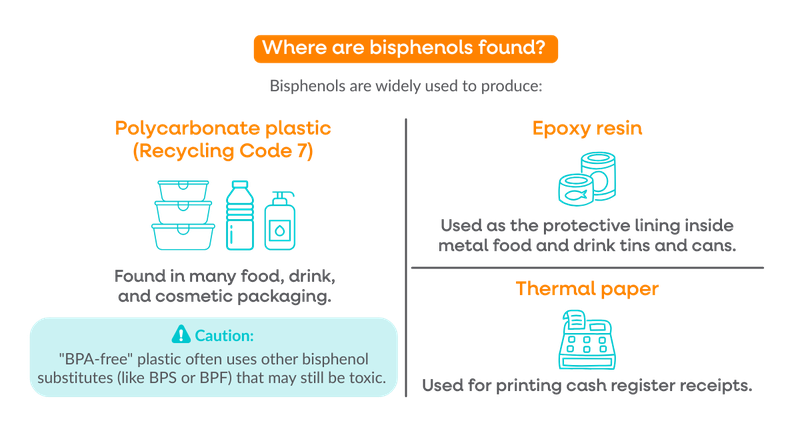 Where are bisphenols found?

Bisphenols are widely used to produce:

Polycarbonate plastic (Recycling Code 7)

Found in many food, drink, and cosmetic packaging.

Caution:

"BPA-free" plastic often uses other bisphenol substitutes (like BPS or BPF) that may still be toxic.

Epoxy resin

Used as the protective lining inside metal food and drink tins and cans.

Thermal paper

Used for printing cash register receipts.