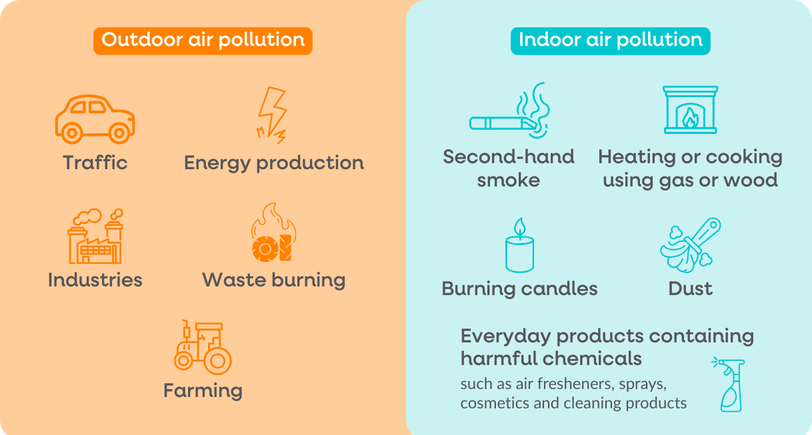 Outdoor air pollution

Traffic

Energy production

Industries

Waste burning

Farming

Indoor air pollution

Second-hand smoke

Heating or cooking using gas or wood

Burning candles

Dust

Everyday products containing harmful chemicals

such as air fresheners, sprays, cosmetics and cleaning products